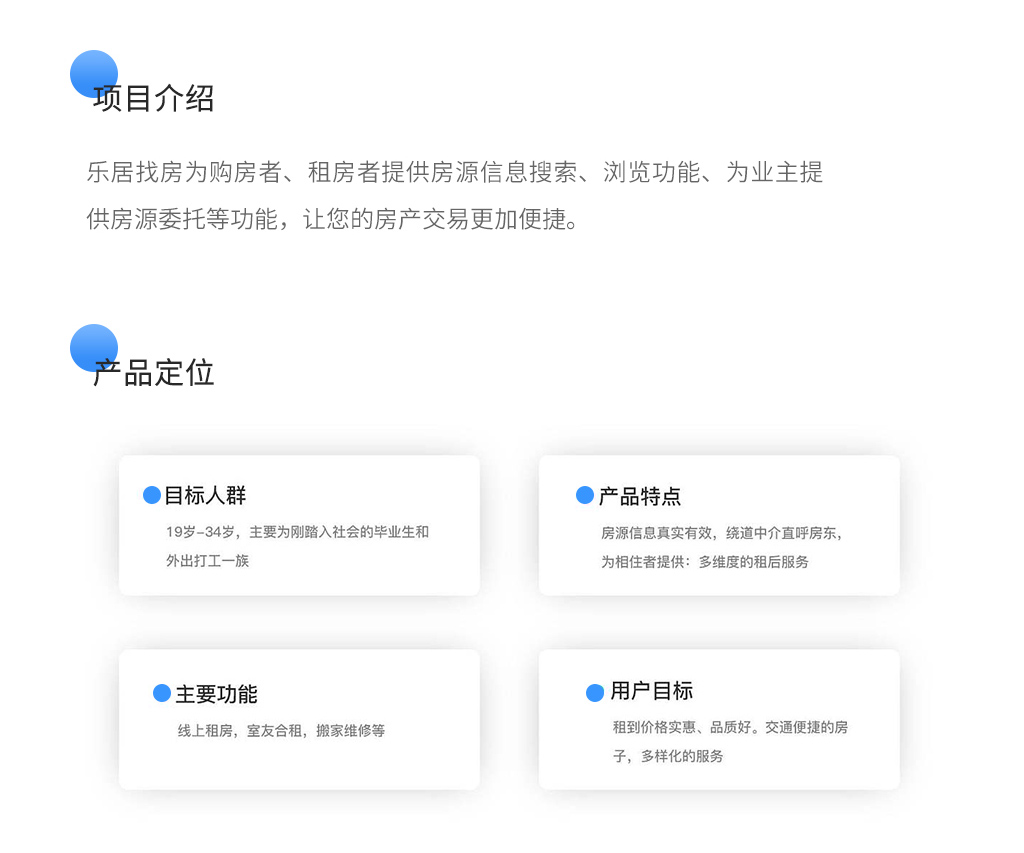 项目介绍

乐居找房为购房者、租房者提供房源信息搜索、浏览功能、为业主提供房源委托等功能，让您的房产交易更加便捷。

产品定位

目标人群

19岁-34岁，主要为刚踏入社会的毕业生和外出打工一族

产品特点

房源信息真实有效，绕道中介直呼房东，为相住者提供：多维度的租后服务

主要功能

线上租房，室友合租，搬家维修等

用户目标

租到价格实惠、品质好。交通便捷的房子，多样化的服务