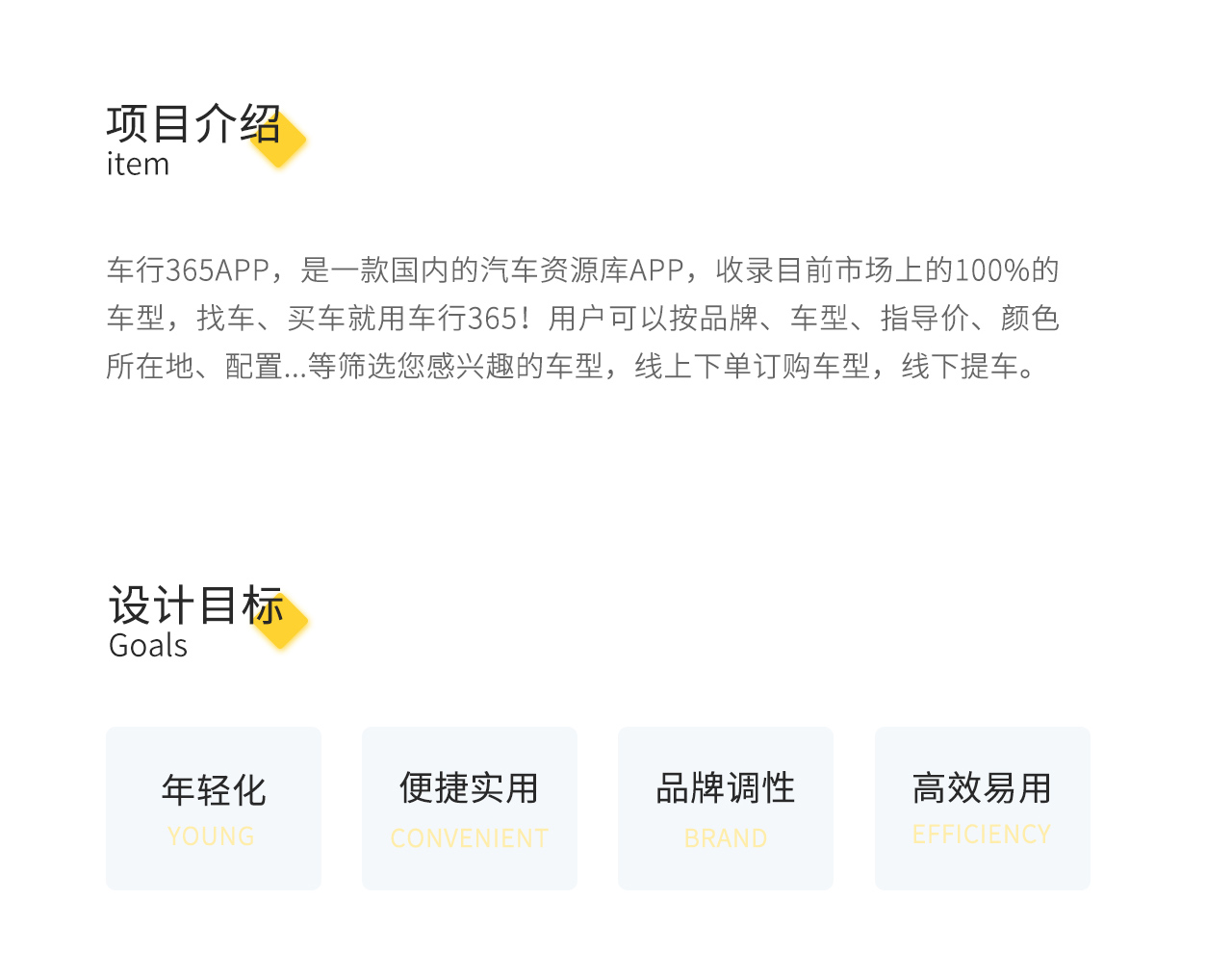 项目介绍
item

车行365APP，是一款国内的汽车资源库APP，收录目前市场上的100%的车型，找车、买车就用车行365！用户可以按品牌、车型、指导价、颜色所在地、配置...等筛选您感兴趣的车型，线上下单订购车型，线下提车。

设计目标
Goals

年轻化
YOUNG

便捷实用
CONVENIENT

品牌调性
BRAND

高效易用
EFFICIENCY